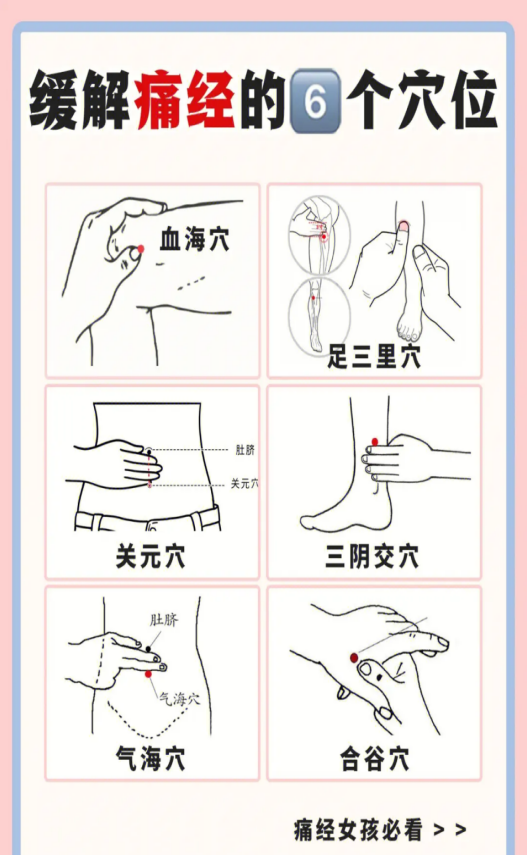 缓解痛经的6个穴位

血海穴

足三里穴

肚脐
关元穴
关元穴

三阴交穴

肚脐
气海穴
气海穴

合谷穴

痛经女孩必看 > >