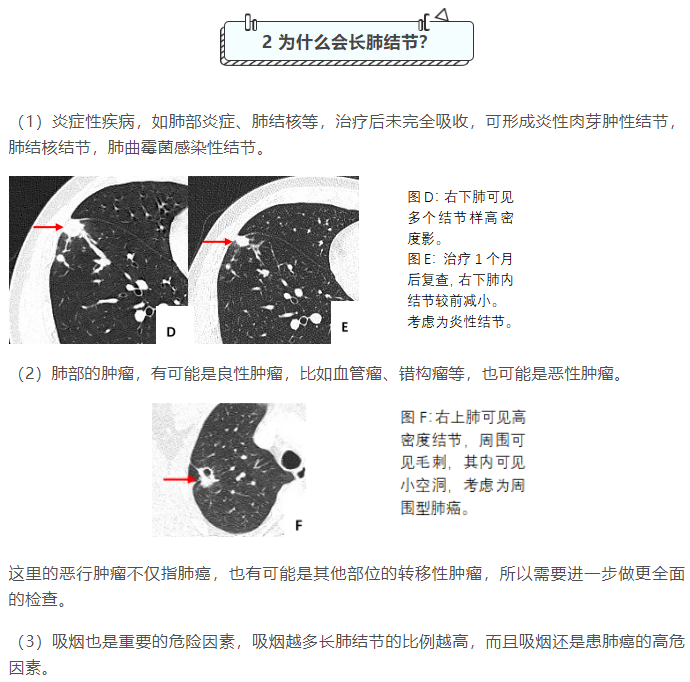 2 为什么会长肺结节?

（1）炎症性疾病，如肺部炎症、肺结核等，治疗后未完全吸收，可形成炎性肉芽肿性结节，肺结核结节，肺曲霉菌感染性结节。

D

E

图 D: 右下肺可见多个结节样高密度影。
图 E: 治疗 1 个月后复查, 右下肺内结节较前减小。考虑为炎性结节。

（2）肺部的肿瘤，有可能是良性肿瘤，比如血管瘤、错构瘤等，也可能是恶性肿瘤。

F

图 F: 右上肺可见高密度结节，周围可见毛刺，其内可见小空洞，考虑为周围型肺癌。

这里的恶行肿瘤不仅指肺癌，也有可能是其他部位的转移性肿瘤，所以需要进一步做更全面的检查。

（3）吸烟也是重要的危险因素，吸烟越多长肺结节的比例越高，而且吸烟还是患肺癌的高危因素。